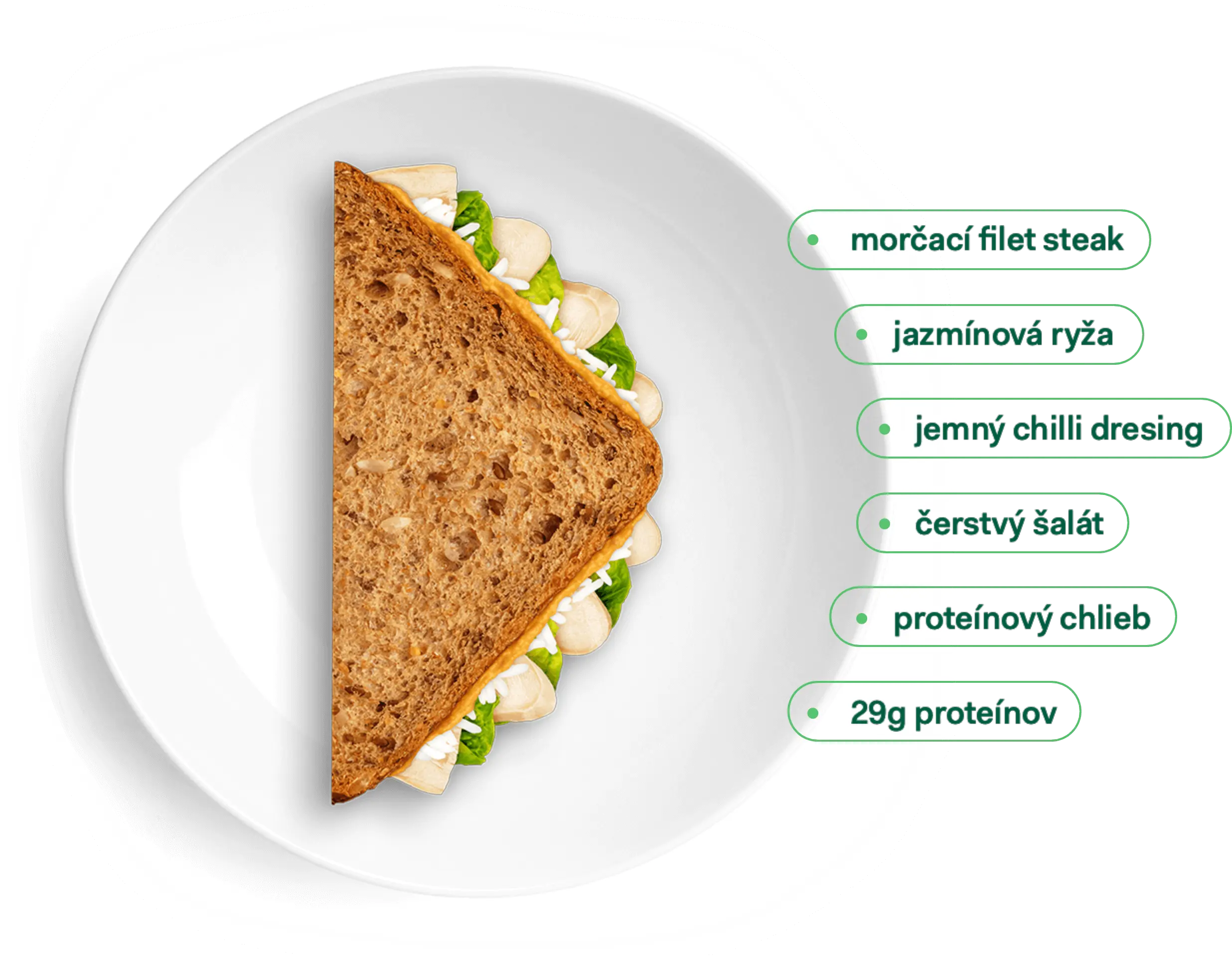 morčací filet steak

jazmínová ryža

jemný chilli dresing

čerstvý šalát

proteínový chlieb

29g proteínov